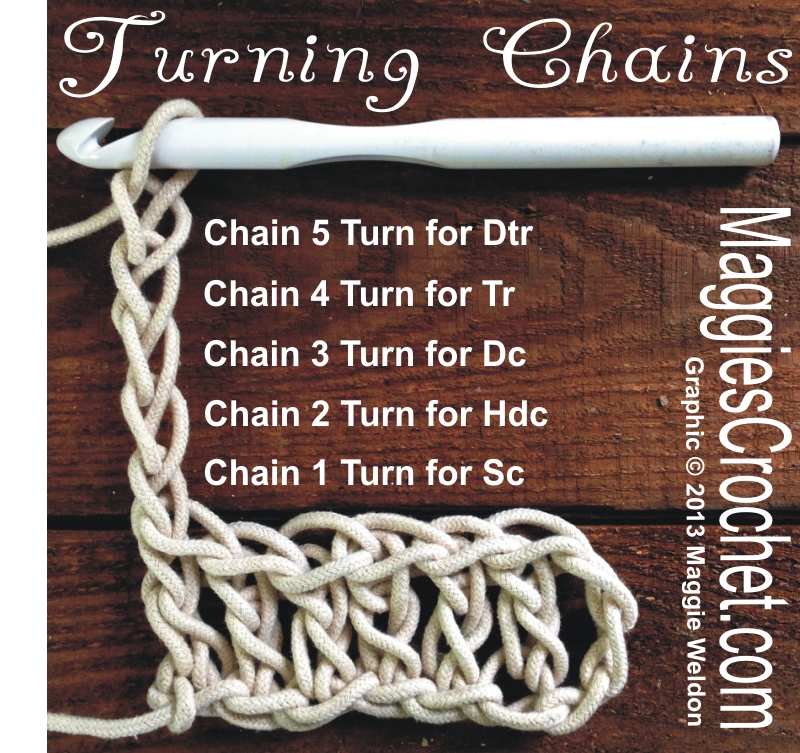 Turning Chains

Chain 5 Turn for Dtr

Chain 4 Turn for Tr

Chain 3 Turn for Dc

Chain 2 Turn for Hdc

Chain 1 Turn for Sc

MaggiesCrochet.com

Graphic © 2013 Maggie Weldon